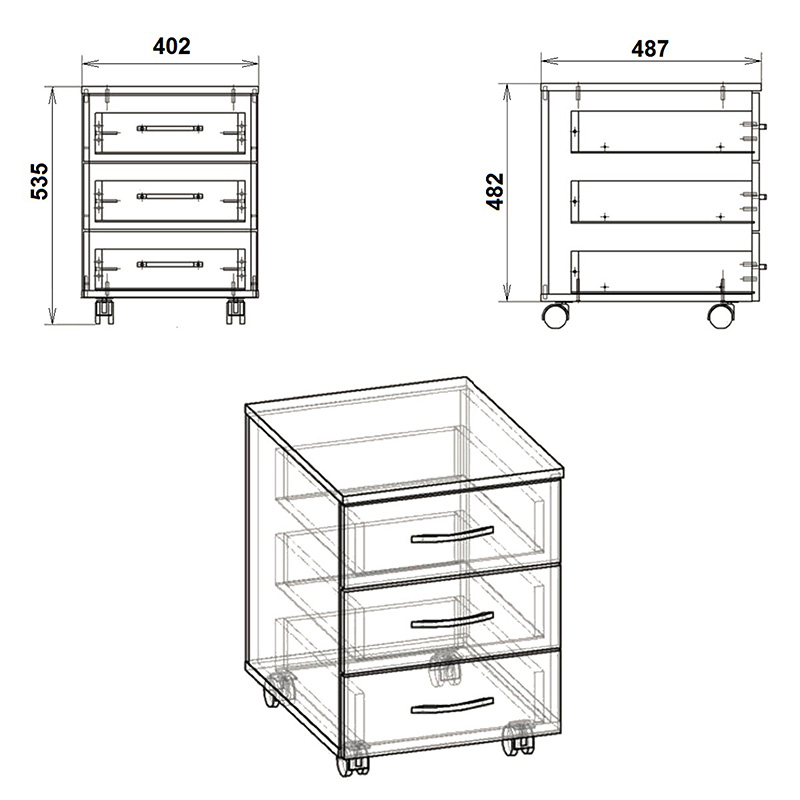 402
535
487
482