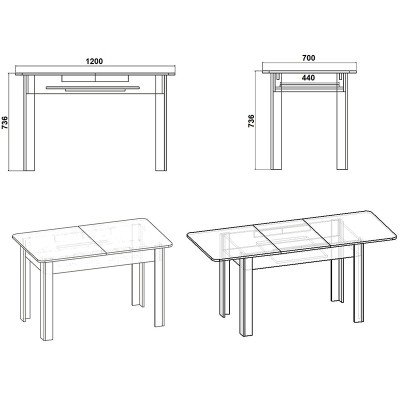 1200
736
700
440
736