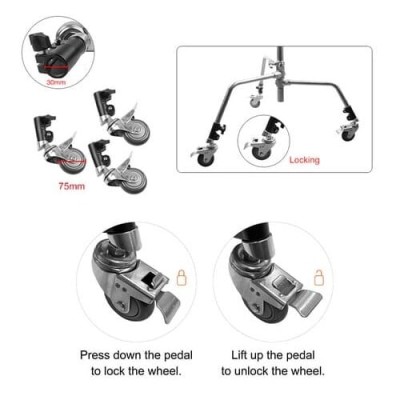 30mm

75mm

Locking

Press down the pedal to lock the wheel.

Lift up the pedal to unlock the wheel.